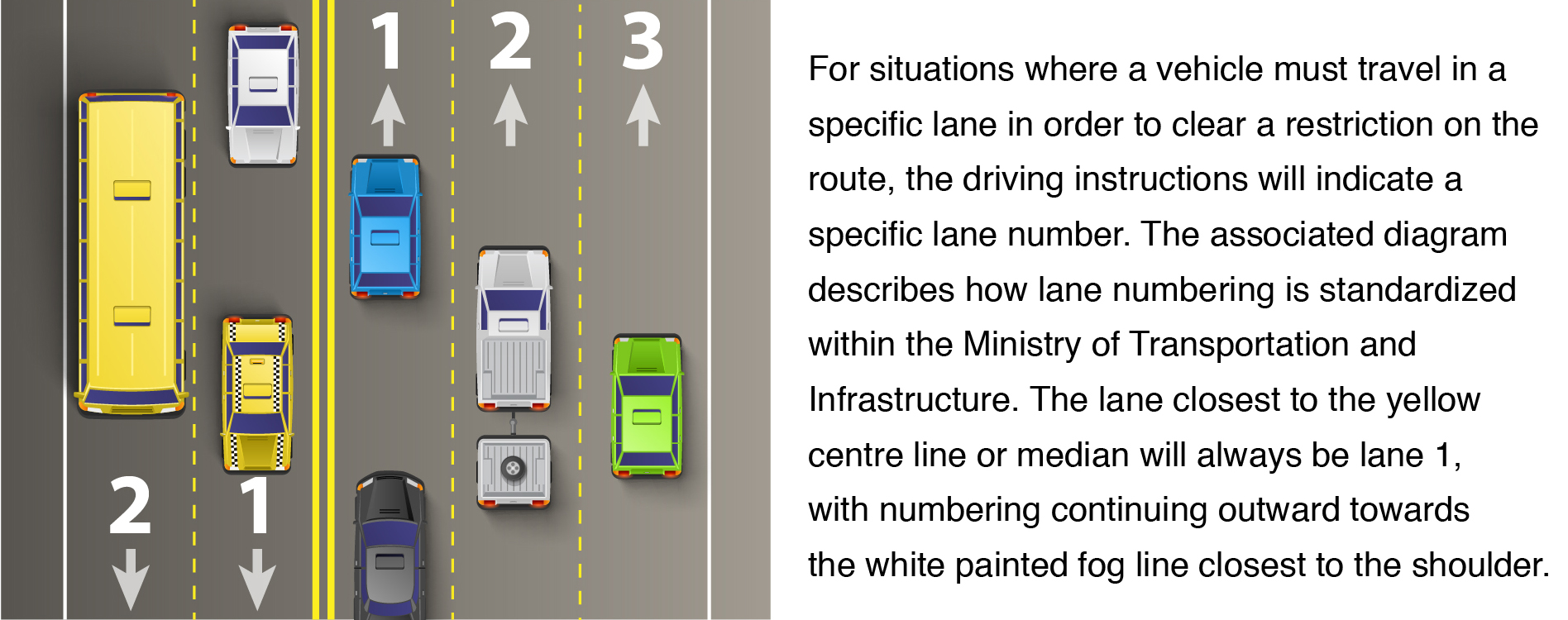 1 2 3

2 1

For situations where a vehicle must travel in a specific lane in order to clear a restriction on the route, the driving instructions will indicate a specific lane number. The associated diagram describes how lane numbering is standardized within the Ministry of Transportation and Infrastructure. The lane closest to the yellow centre line or median will always be lane 1, with numbering continuing outward towards the white painted fog line closest to the shoulder.